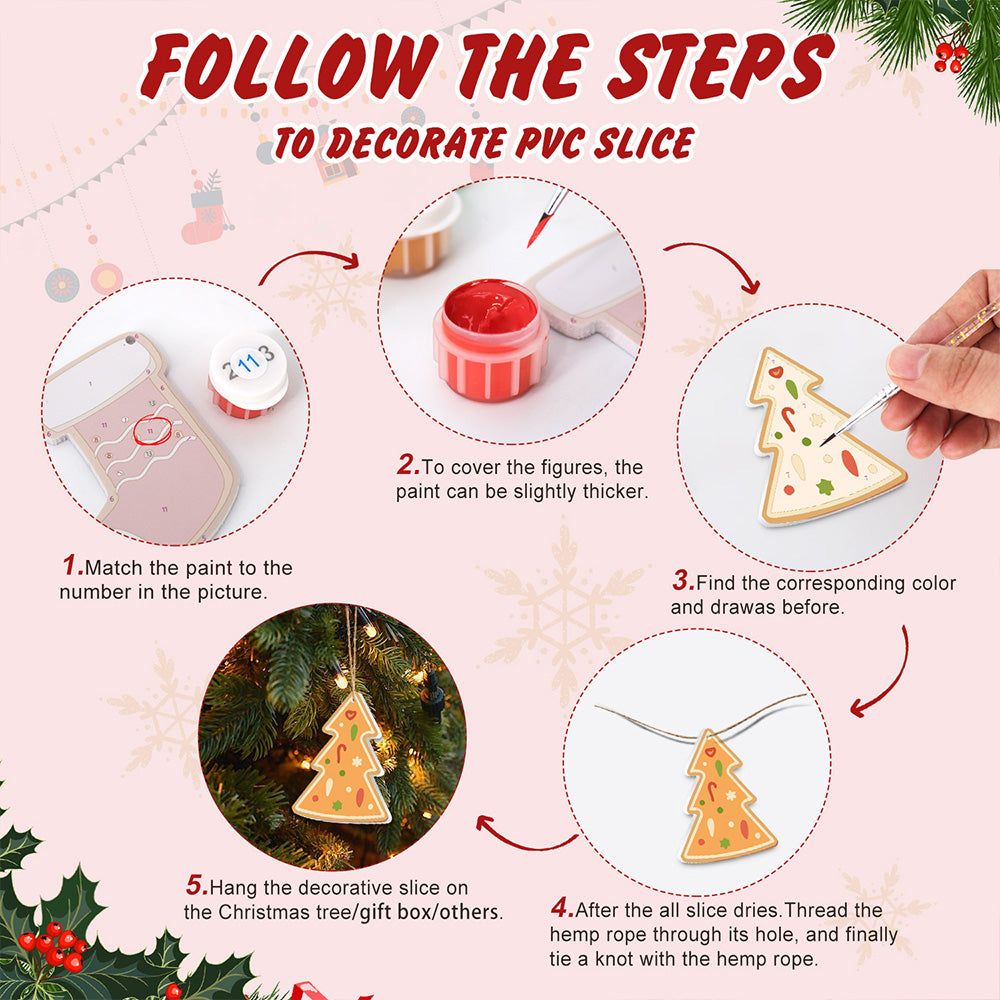 FOLLOW THE STEPS

TO DECORATE PVC SLICE

2113

1.Match the paint to the number in the picture.

2.To cover the figures, the paint can be slightly thicker.

3.Find the corresponding color and drawas before.

4.After the all slice dries.Thread the hemp rope through its hole, and finally tie a knot with the hemp rope.

5.Hang the decorative slice on the Christmas tree/gift box/others.