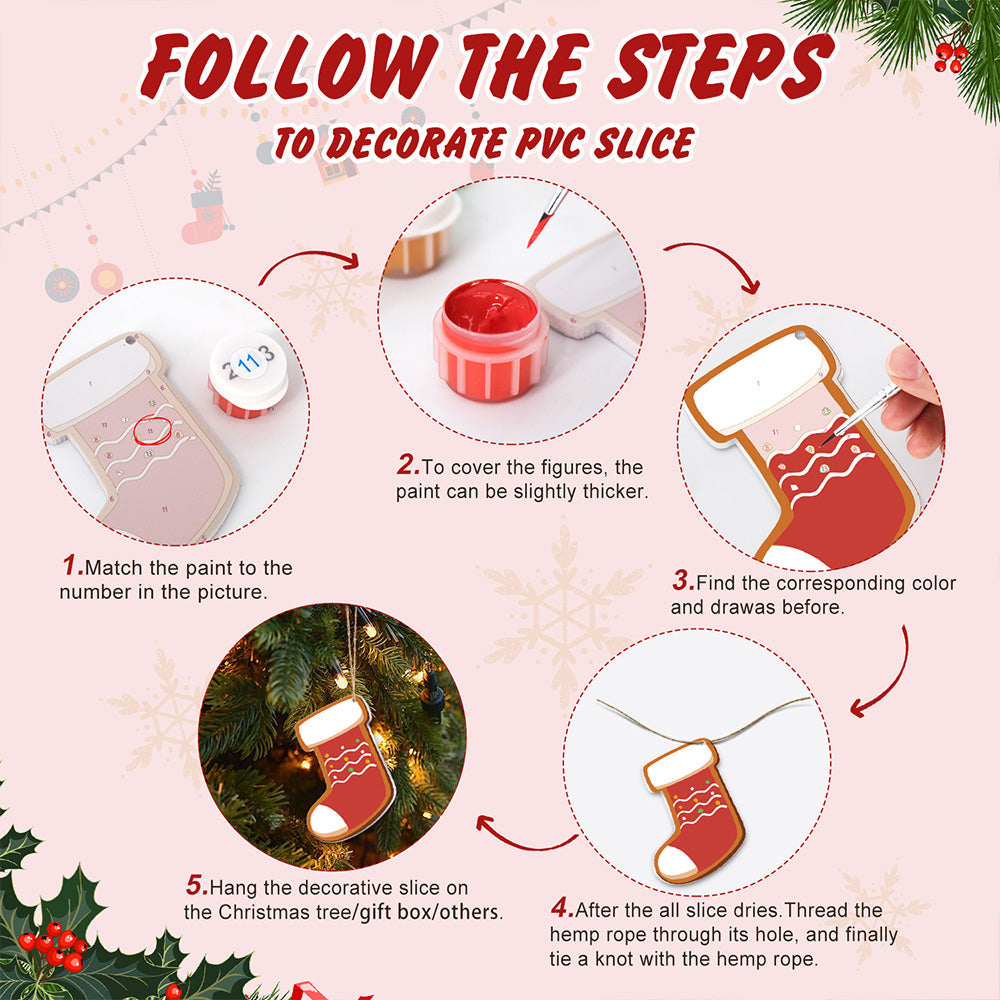 FOLLOW THE STEPS
TO DECORATE PVC SLICE

2 11 3

1.Match the paint to the number in the picture.

2.To cover the figures, the paint can be slightly thicker.

3.Find the corresponding color and drawas before.

4.After the all slice dries.Thread the hemp rope through its hole, and finally tie a knot with the hemp rope.

5.Hang the decorative slice on the Christmas tree/gift box/others.